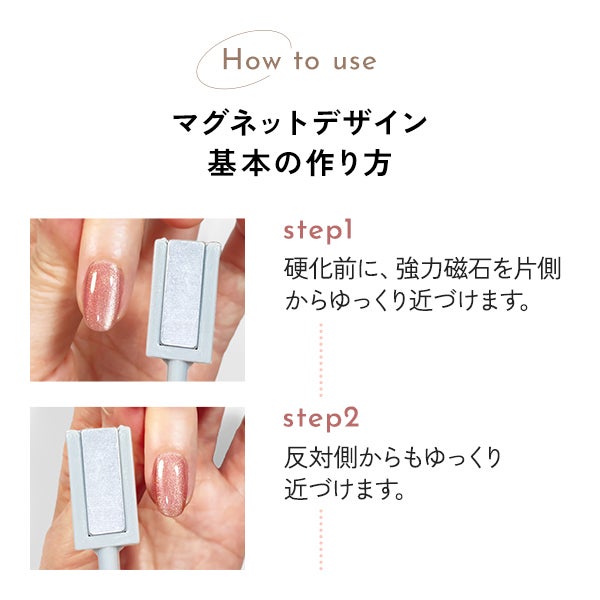 How to use

マグネットデザイン
基本の作り方

step1
硬化前に、強力磁石を片側からゆっくり近づけます。

step2
反対側からもゆっくり近づけます。