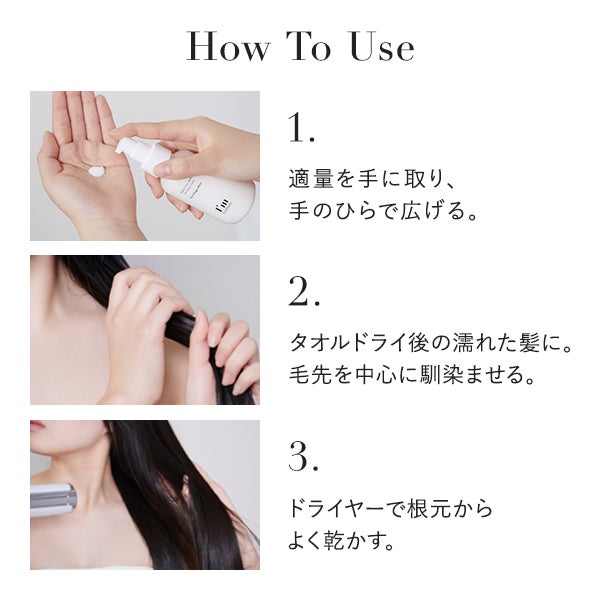 How To Use

1.

適量を手に取り、手のひらで広げる。

2.

タオルドライ後の濡れた髪に。毛先を中心に馴染ませる。

3.

ドライヤーで根元からよく乾かす。