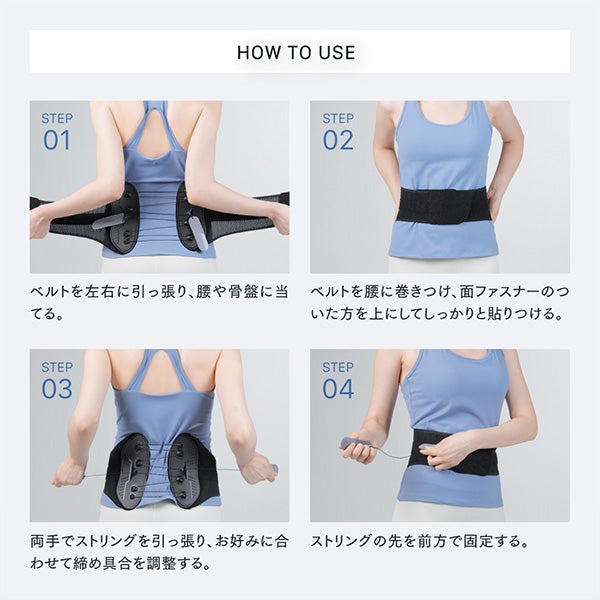 HOW TO USE

STEP 01

ベルトを左右に引っ張り、腰や骨盤に当てる。

STEP 02

ベルトを腰に巻きつけ、面ファスナーのついた方を上にしてしっかりと貼りつける。

STEP 03

両手でストリングを引っ張り、お好みに合わせて締め具合を調整する。

STEP 04

ストリングの先を前方で固定する。