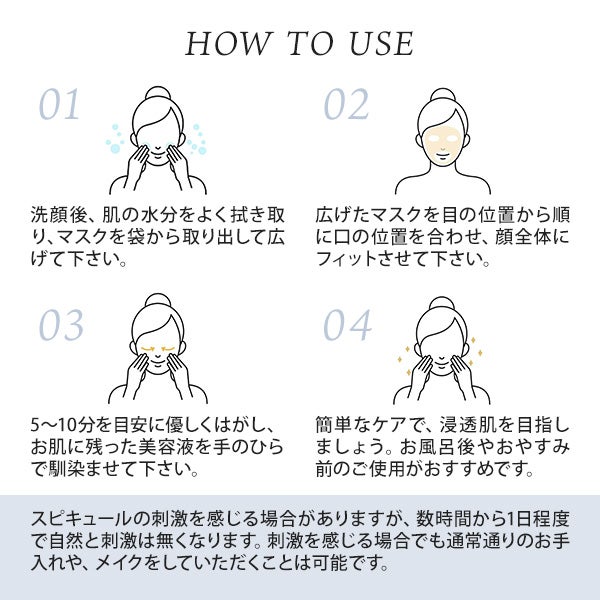 HOW TO USE

01

洗顔後、肌の水分をよく拭き取り、マスクを袋から取り出して広げて下さい。

02

広げたマスクを目の位置から順に口の位置を合わせ、顔全体にフィットさせて下さい。

03

5〜10分を目安に優しくはがし、お肌に残った美容液を手のひらで馴染ませて下さい。

04

簡単なケアで、浸透肌を目指しましょう。お風呂後やおやすみ前のご使用がおすすめです。

スピキュールの刺激を感じる場合がありますが、数時間から1日程度で自然と刺激は無くなります。刺激を感じる場合でも通常通りのお手入れや、メイクをしていただくことは可能です。